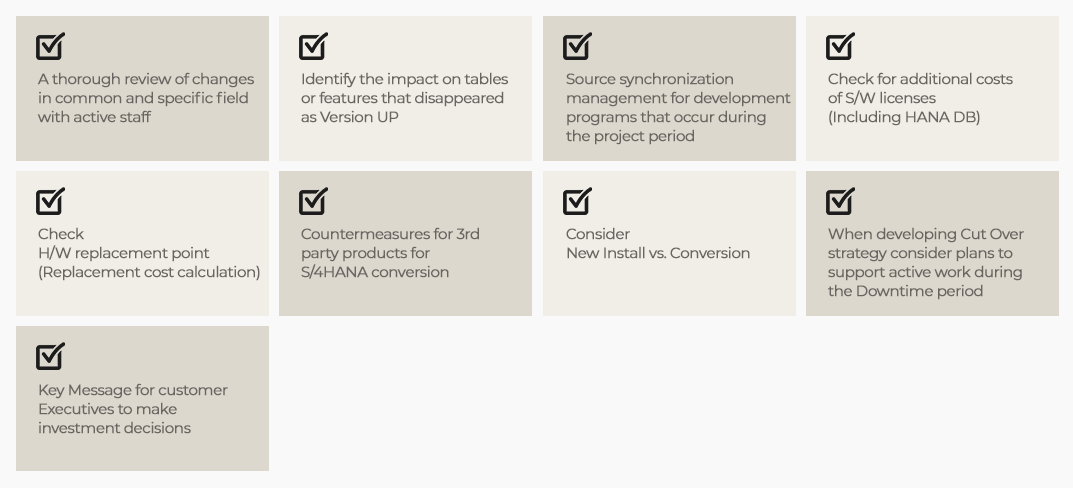 A thorough review of changes in common and specific field with active staff

Identify the impact on tables or features that disappeared as Version UP

Source synchronization management for development programs that occur during the project period

Check for additional costs of S/W licenses (Including HANA DB)

Check
H/W replacement point (Replacement cost calculation)

Countermeasures for 3rd party products for S/4HANA conversion

Consider
New Install vs. Conversion

When developing Cut Over strategy consider plans to support active work during the Downtime period

Key Message for customer Executives to make investment decisions